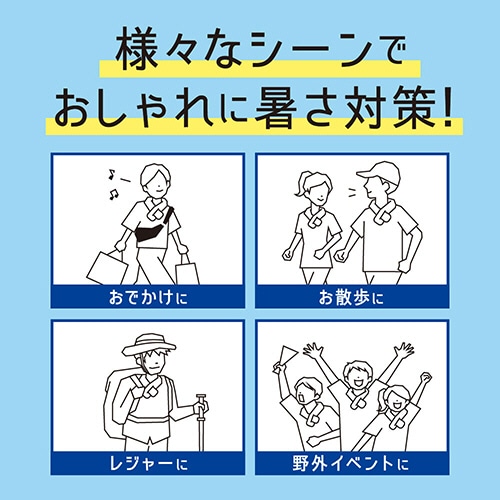 様々なシーンで
おしゃれに暑さ対策!

おでかけに

お散歩に

レジャーに

野外イベントに