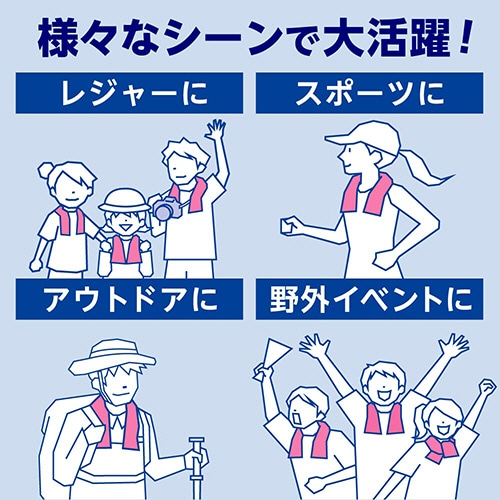 様々なシーンで大活躍！

レジャーに

スポーツに

アウトドアに

野外イベントに