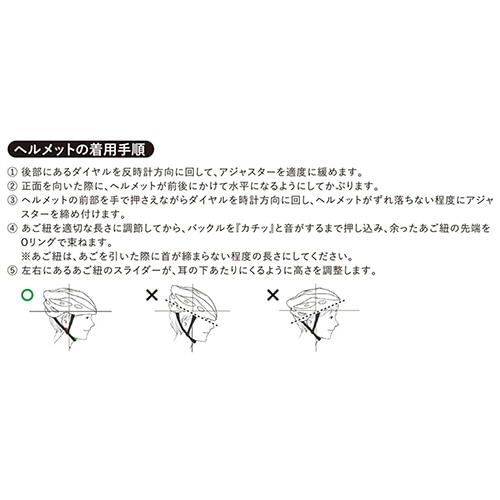 ヘルメットの着用手順

① 後部にあるダイヤルを反時計方向に回して、アジャスターを適度に緩めます。
② 正面を向いた際に、ヘルメットが前後にかけて水平になるようにしてかぶります。
③ ヘルメットの前部を手で押さえながらダイヤルを時計方向に回し、ヘルメットがずれ落ちない程度にアジャスターを締め付けます。
④ あご紐を適切な長さに調節してから、バックルを『カチッ』と音がするまで押し込み、余ったあご紐の先端をOリングで束ねます。
※あご紐は、あごを引いた際に首が締まらない程度の長さにしてください。
⑤ 左右にあるあご紐のスライダーが、耳の下あたりにくるように高さを調整します。

○

×

×