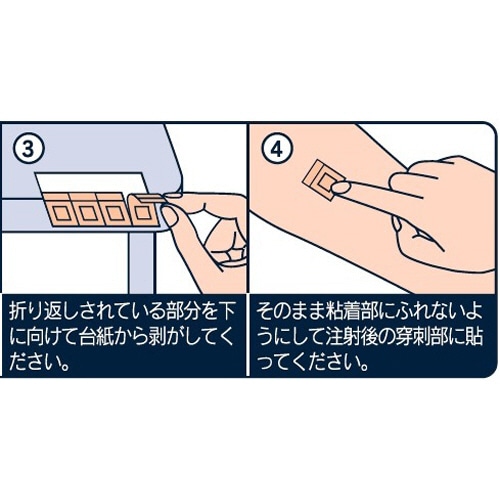 ③

折り返しされている部分を下に向けて台紙から剥がしてください。

④

そのまま粘着部にふれないようにして注射後の穿刺部に貼ってください。