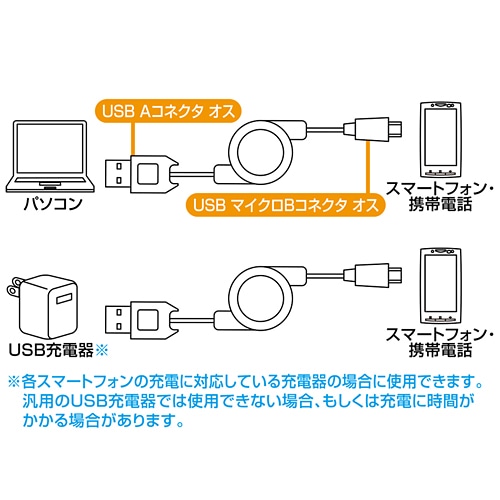 USB Aコネクタ オス

パソコン

USB マイクロBコネクタ オス

スマートフォン・携帯電話

USB充電器※

スマートフォン・携帯電話

※各スマートフォンの充電に対応している充電器の場合に使用できます。汎用のUSB充電器では使用できない場合、もしくは充電に時間がかかる場合があります。