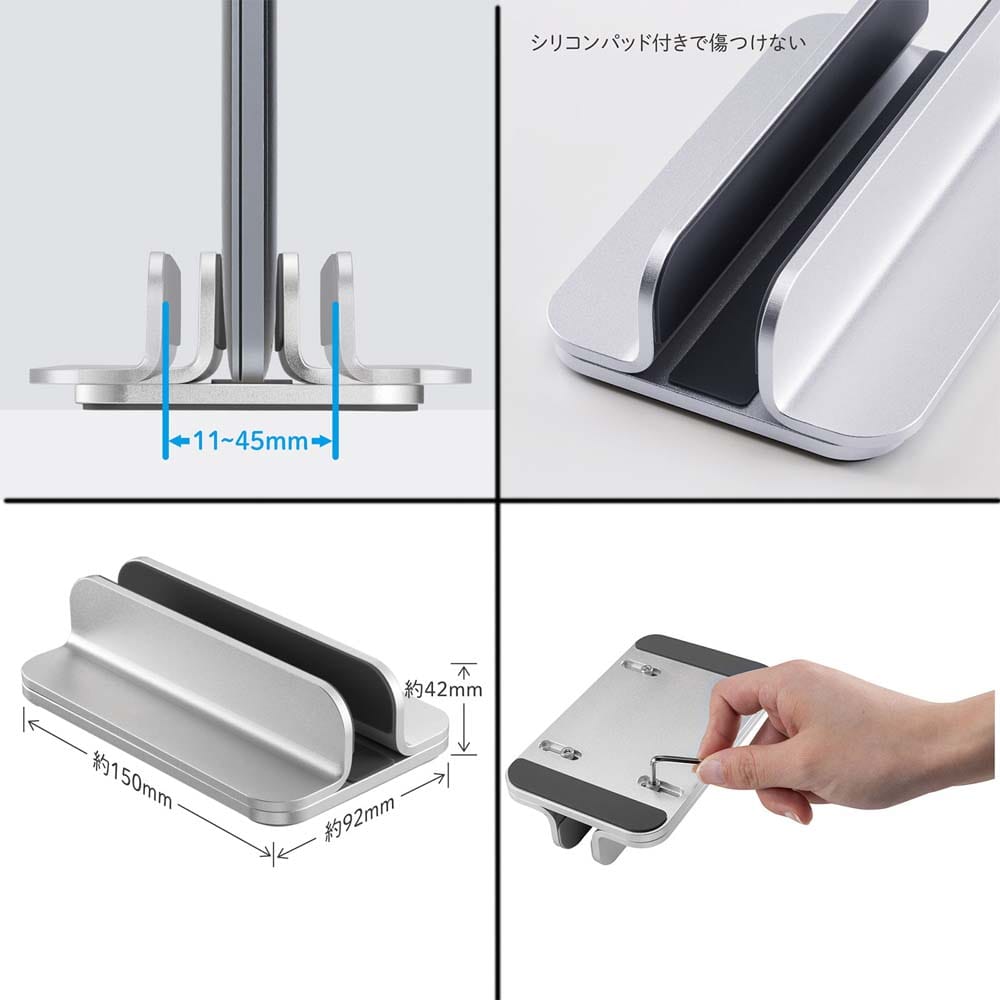 11~45mm

シリコンパッド付きで傷つけない

約42mm

約150mm

約92mm