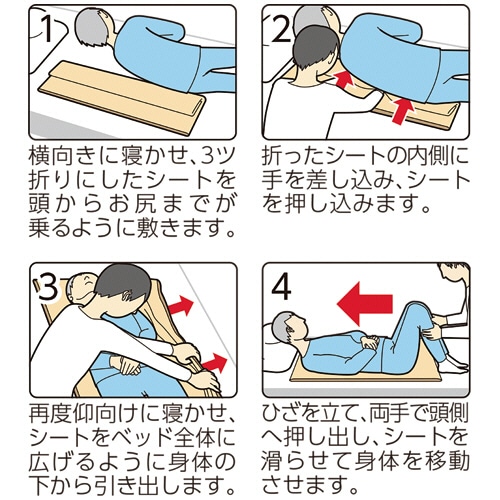 1

横向きに寝かせ、3ツ折りにしたシートを頭からお尻までが乗るように敷きます。

2

折ったシートの内側に手を差し込み、シートを押し込みます。

3

再度仰向けに寝かせ、シートをベッド全体に広げるように身体の下から引き出します。

4

ひざを立て、両手で頭側へ押し出し、シートを滑らせて身体を移動させます。