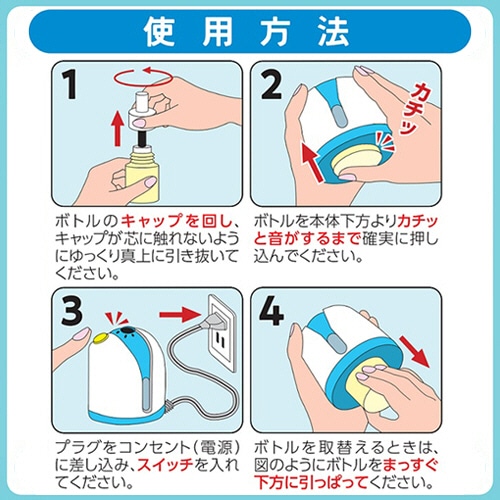 使用方法

1

ボトルのキャップを回し、キャップが芯に触れないようにゆっくり真上に引き抜いてください。

2

カチッ

ボトルを本体下方よりカチッと音がするまで確実に押し込んでください。

3

プラグをコンセント(電源)に差し込み、スイッチを入れてください。

4

ボトルを取替えるときは、図のようにボトルをまっすぐ下方に引っぱってください。