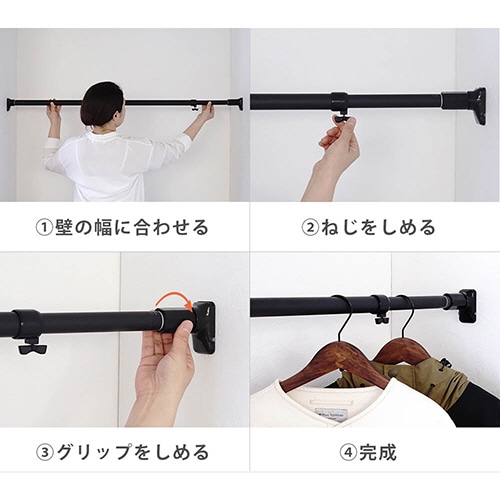 ①壁の幅に合わせる

②ねじをしめる

③グリップをしめる

④完成