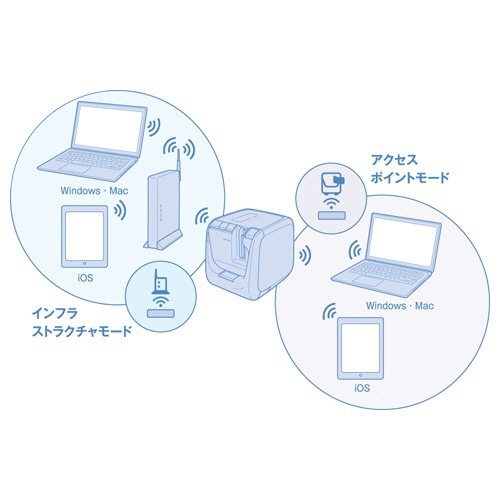 Windows・Mac

iOS

インフラ
ストラクチャモード

アクセス
ポイントモード

Windows・Mac

iOS