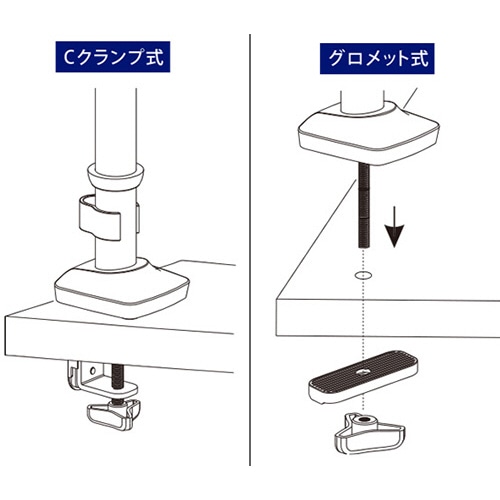 Cクランプ式

グロメット式