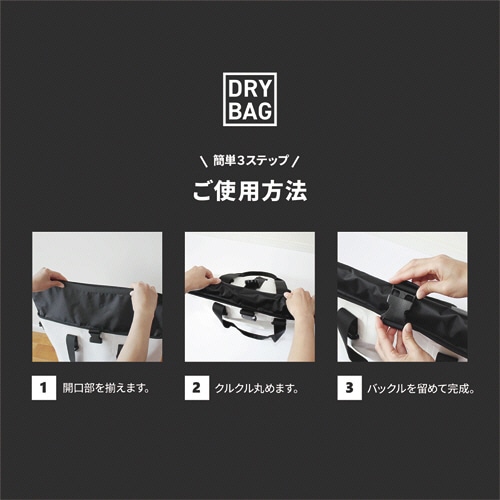 DRY
BAG

\ 簡単3ステップ /

ご使用方法

1 開口部を揃えます。

2 クルクル丸めます。

3 バックルを留めて完成。