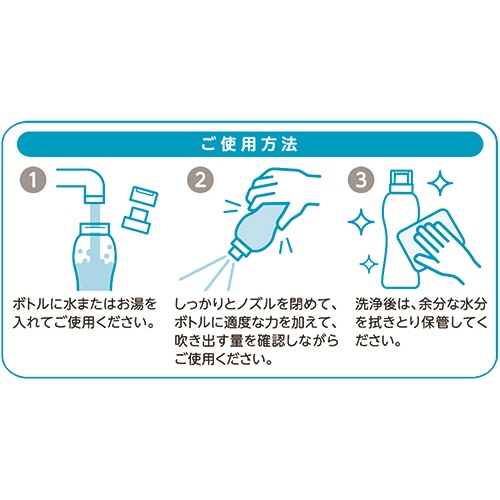 ご使用方法

1
ボトルに水またはお湯を入れてご使用ください。

2
しっかりとノズルを閉めて、ボトルに適度な力を加えて、吹き出す量を確認しながらご使用ください。

3
洗浄後は、余分な水分を拭きとり保管してください。