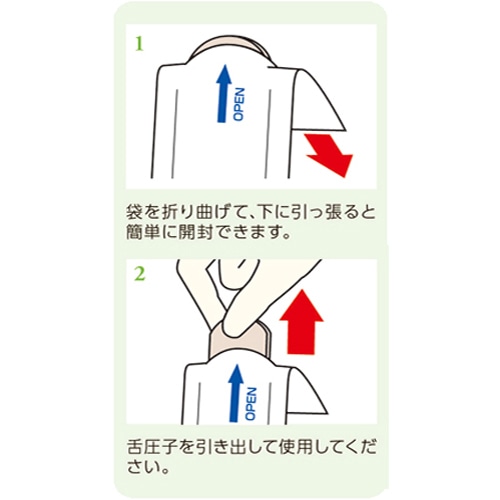 1

OPEN

袋を折り曲げて、下に引っ張ると簡単に開封できます。

2

OPEN

舌圧子を引き出して使用してください。