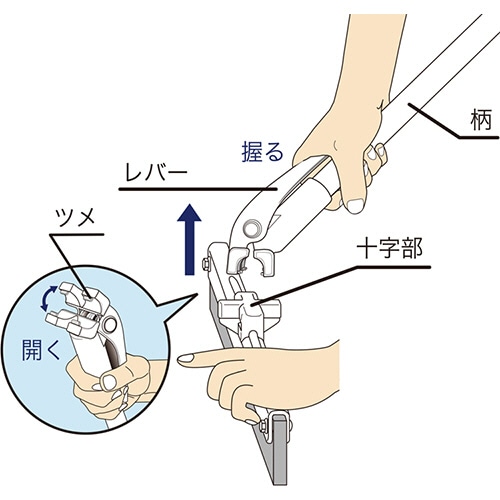 柄

握る

レバー

ツメ

十字部

開く