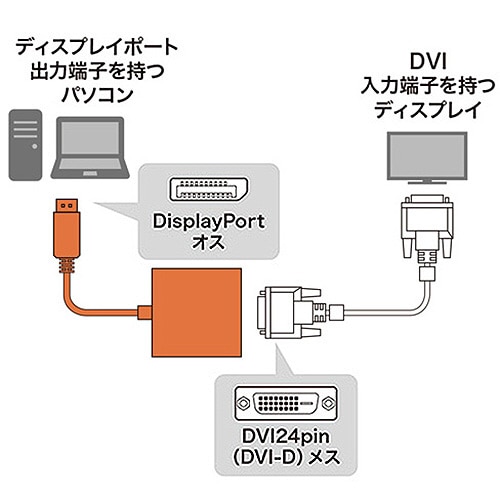 ディスプレイポート
出力端子を持つ
パソコン

DVI
入力端子を持つ
ディスプレイ

DisplayPort
オス

DVI24pin
(DVI-D) メス