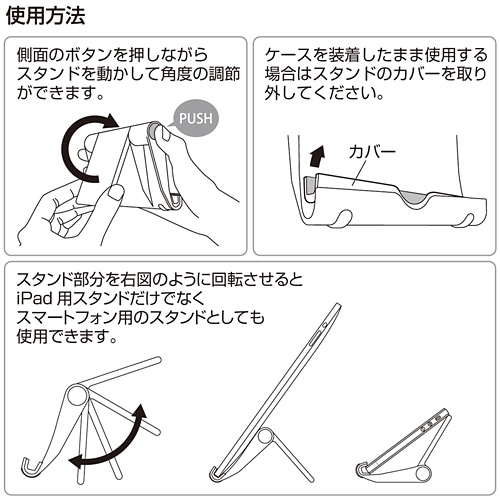 使用方法

側面のボタンを押しながらスタンドを動かして角度の調節ができます。

PUSH

ケースを装着したまま使用する場合はスタンドのカバーを取り外してください。

カバー

スタンド部分を右図のように回転させるとiPad 用スタンドだけでなくスマートフォン用のスタンドとしても使用できます。