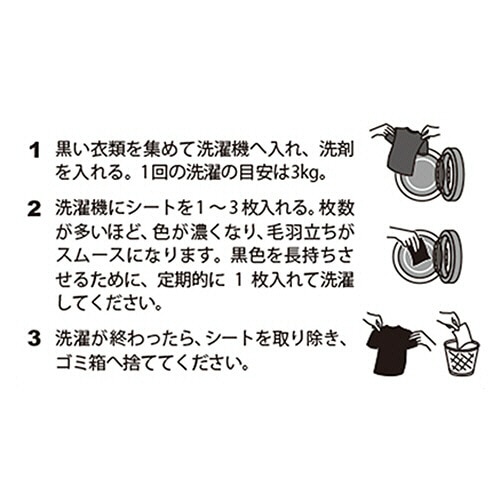 1 黒い衣類を集めて洗濯機へ入れ、洗剤を入れる。1回の洗濯の目安は3kg。

2 洗濯機にシートを1～3枚入れる。枚数が多いほど、色が濃くなり、毛羽立ちがスムースになります。黒色を長持ちさせるために、定期的に 1 枚入れて洗濯してください。

3 洗濯が終わったら、シートを取り除き、ゴミ箱へ捨ててください。