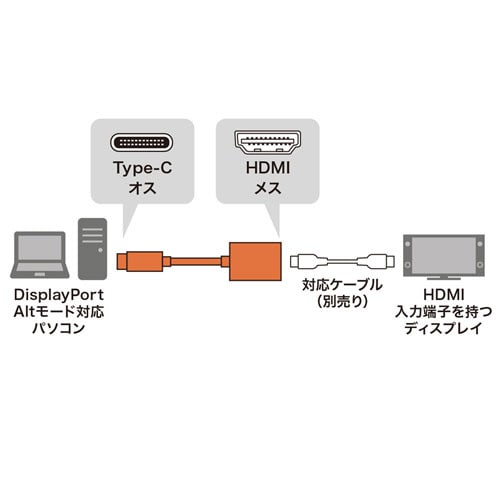 Type-C
オス

HDMI
メス

DisplayPort
Altモード対応
パソコン

対応ケーブル
(別売り)

HDMI
入力端子を持つ
ディスプレイ