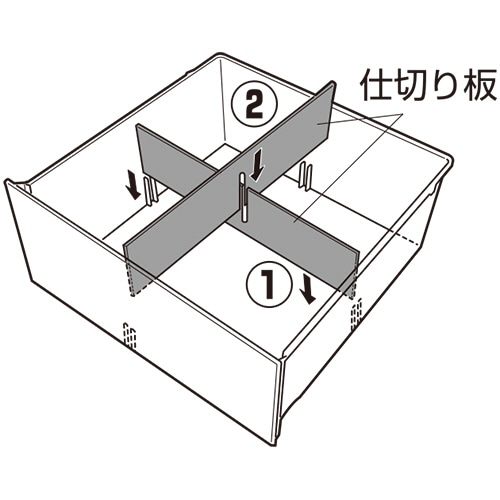 仕切り板

2

1