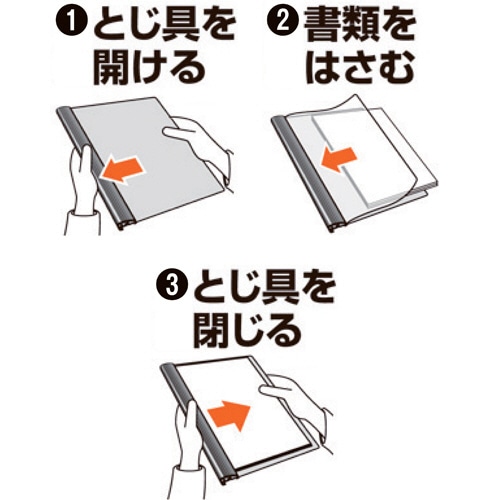 ❶とじ具を開ける

❷書類をはさむ

❸とじ具を閉じる