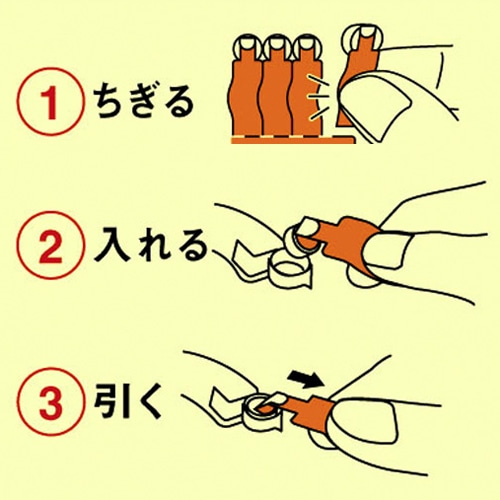 1 ちぎる

2 入れる

3 引く